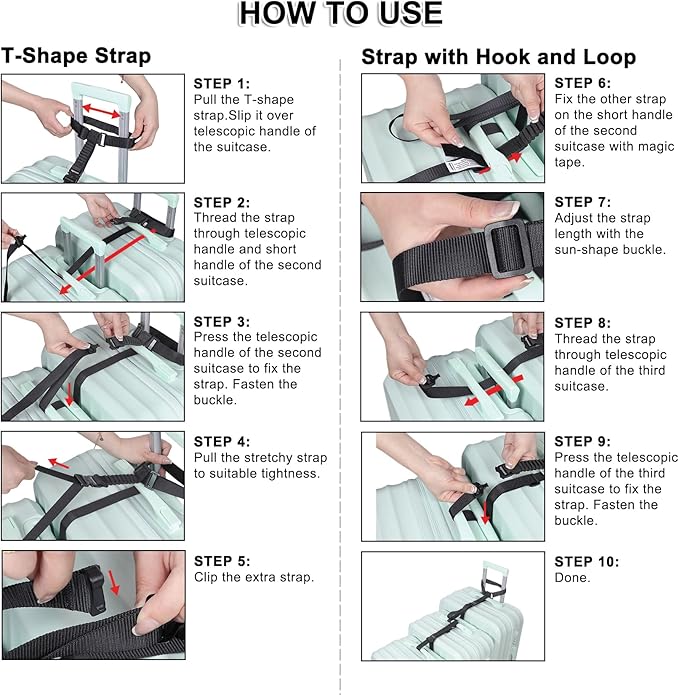 HOW TO USE

T-Shape Strap

STEP 1:
Pull the T-shape strap.Slip it over telescopic handle of the suitcase.

STEP 2:
Thread the strap through telescopic handle and short handle of the second suitcase.

STEP 3:
Press the telescopic handle of the second suitcase to fix the strap. Fasten the buckle.

STEP 4:
Pull the stretchy strap to suitable tightness.

STEP 5:
Clip the extra strap.

Strap with Hook and Loop

STEP 6:
Fix the other strap on the short handle of the second suitcase with magic tape.

STEP 7:
Adjust the strap length with the sun-shape buckle.

STEP 8:
Thread the strap through telescopic handle of the third suitcase.

STEP 9:
Press the telescopic handle of the third suitcase to fix the strap. Fasten the buckle.

STEP 10:
Done.