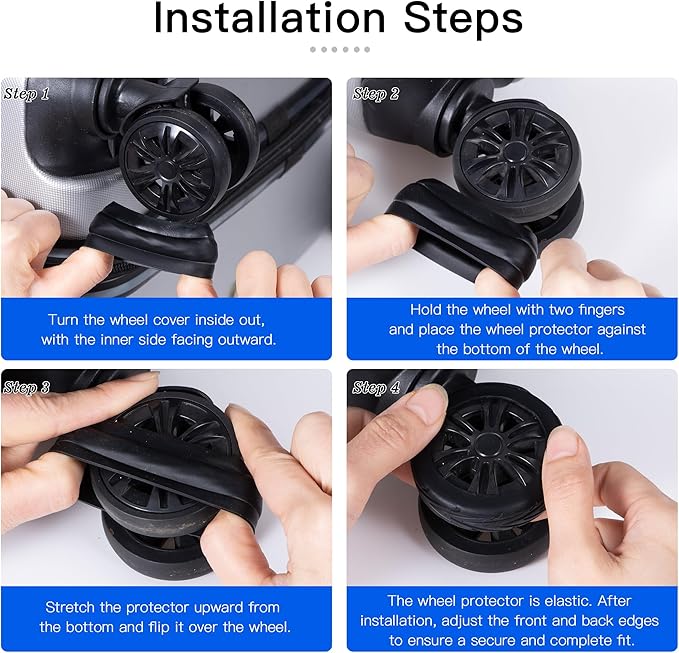 Installation Steps

Step 1

Turn the wheel cover inside out, with the inner side facing outward.

Step 2

Hold the wheel with two fingers and place the wheel protector against the bottom of the wheel.

Step 3

Stretch the protector upward from the bottom and flip it over the wheel.

Step 4

The wheel protector is elastic. After installation, adjust the front and back edges to ensure a secure and complete fit.