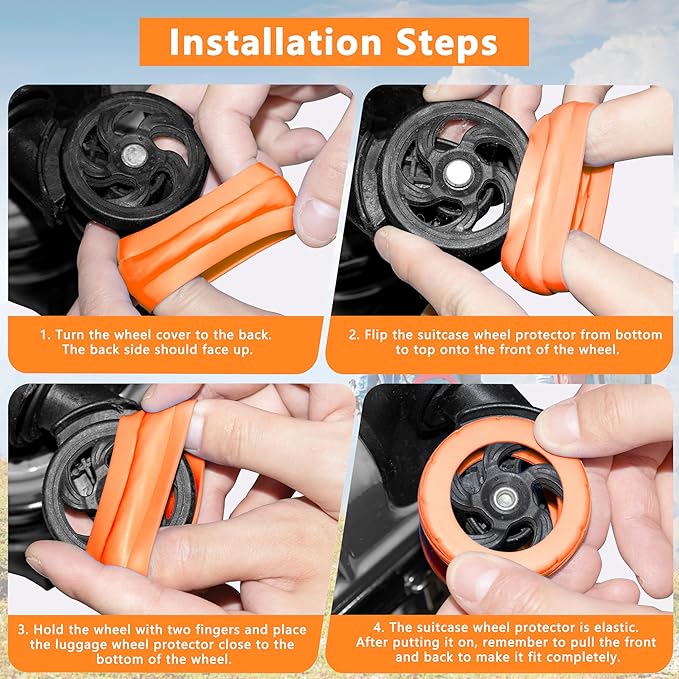 Installation Steps

1. Turn the wheel cover to the back. The back side should face up.

2. Flip the suitcase wheel protector from bottom to top onto the front of the wheel.

3. Hold the wheel with two fingers and place the luggage wheel protector close to the bottom of the wheel.

4. The suitcase wheel protector is elastic. After putting it on, remember to pull the front and back to make it fit completely.