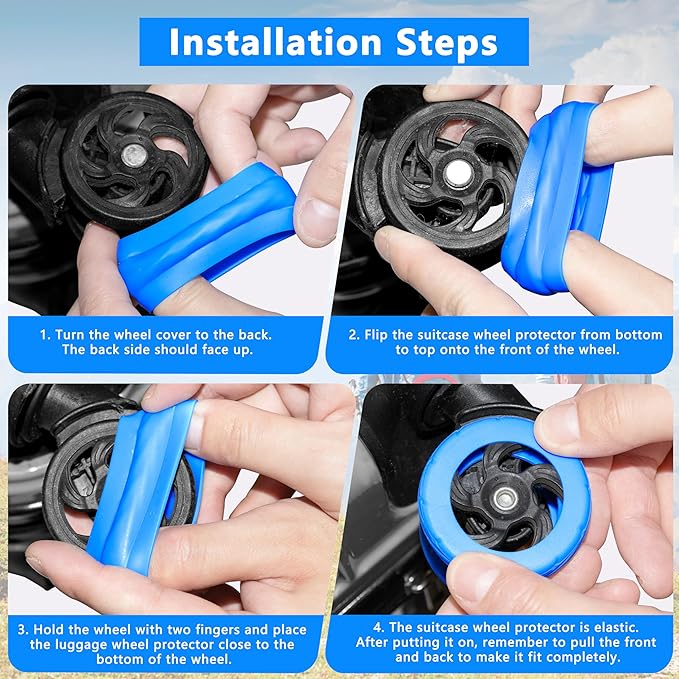 Installation Steps

1. Turn the wheel cover to the back. The back side should face up.

2. Flip the suitcase wheel protector from bottom to top onto the front of the wheel.

3. Hold the wheel with two fingers and place the luggage wheel protector close to the bottom of the wheel.

4. The suitcase wheel protector is elastic. After putting it on, remember to pull the front and back to make it fit completely.